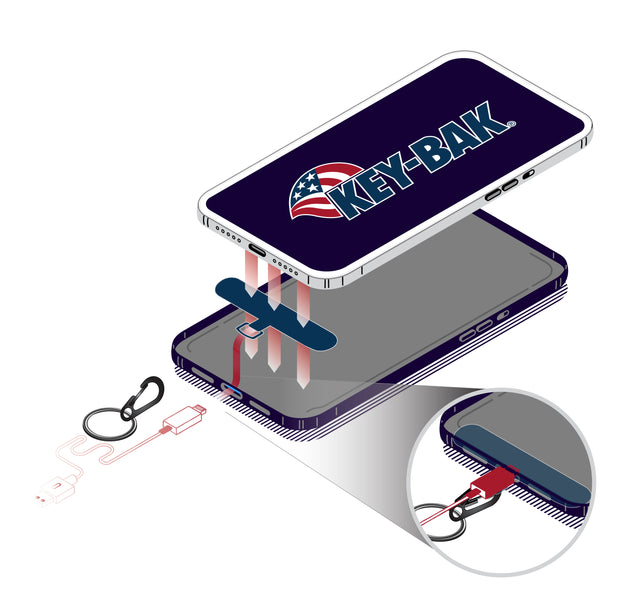 KEY-BAK®